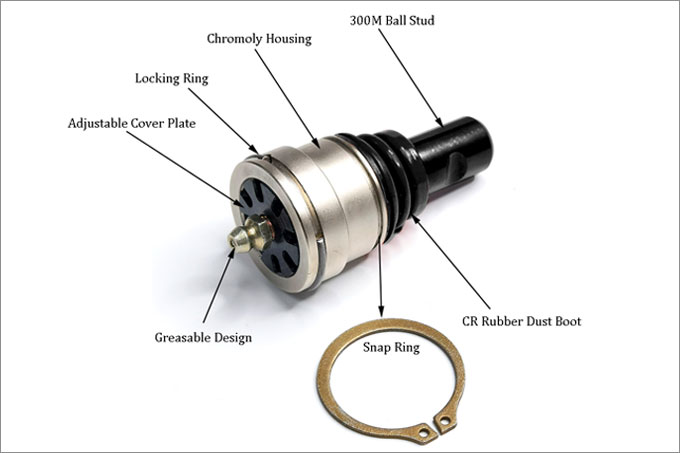 300M Ball Stud

Chromoly Housing

Locking Ring

Adjustable Cover Plate

Greasable Design

Snap Ring

CR Rubber Dust Boot